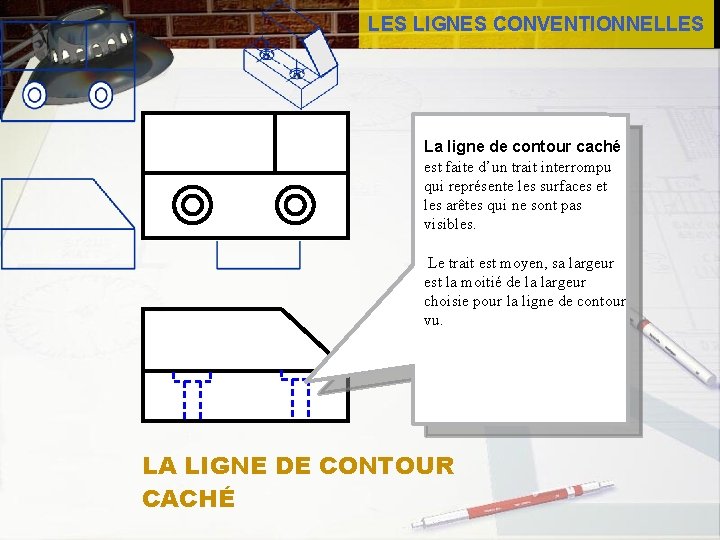 LES LIGNES CONVENTIONNELLES

La ligne de contour caché est faite d'un trait interrompu qui représente les surfaces et les arêtes qui ne sont pas visibles.

Le trait est moyen, sa largeur est la moitié de la largeur choisie pour la ligne de contour vu.

LA LIGNE DE CONTOUR CACHÉ