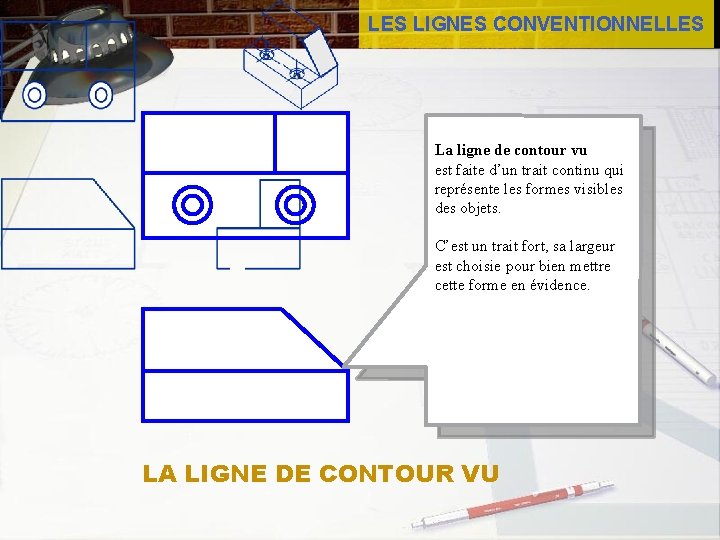 LES LIGNES CONVENTIONNELLES

La ligne de contour vu
est faite d'un trait continu qui représente les formes visibles des objets.

C'est un trait fort, sa largeur est choisie pour bien mettre cette forme en évidence.

LA LIGNE DE CONTOUR VU