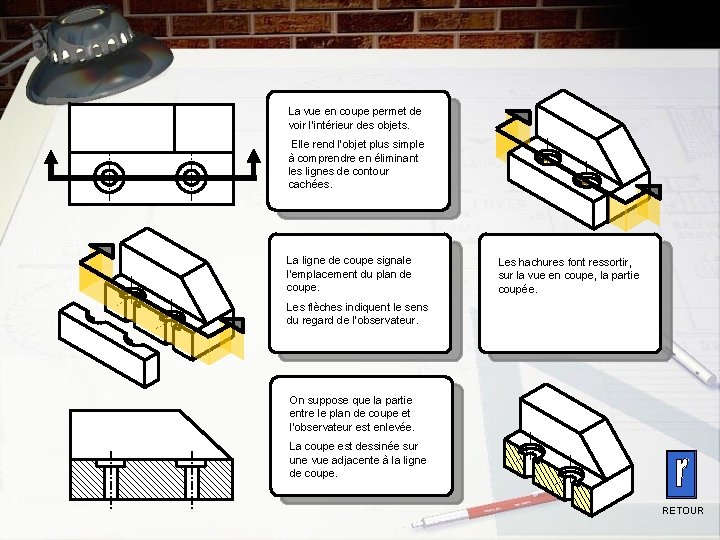 La vue en coupe permet de voir l'intérieur des objets.

Elle rend l'objet plus simple à comprendre en éliminant les lignes de contour cachées.

La ligne de coupe signale l'emplacement du plan de coupe.

Les flèches indiquent le sens du regard de l'observateur.

Les hachures font ressortir, sur la vue en coupe, la partie coupée.

On suppose que la partie entre le plan de coupe et l'observateur est enlevée.

La coupe est dessinée sur une vue adjacente à la ligne de coupe.

r

RETOUR