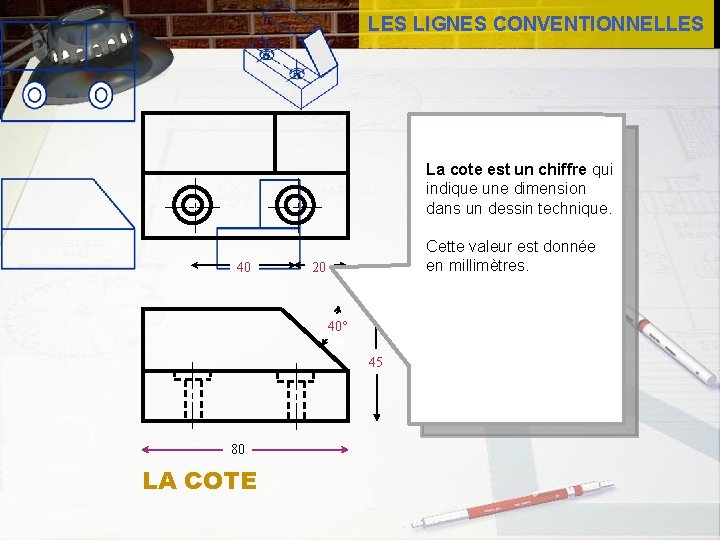 LES LIGNES CONVENTIONNELLES

La cote est un chiffre qui indique une dimension dans un dessin technique.

Cette valeur est donnée en millimètres.

40

20

40°

45

80

LA COTE