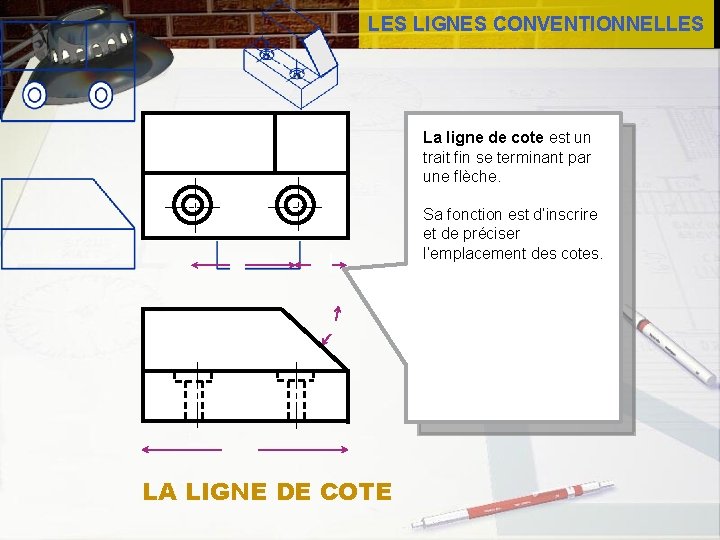 LES LIGNES CONVENTIONNELLES

La ligne de cote est un trait fin se terminant par une flèche.

Sa fonction est d'inscrire et de préciser l'emplacement des cotes.

LA LIGNE DE COTE