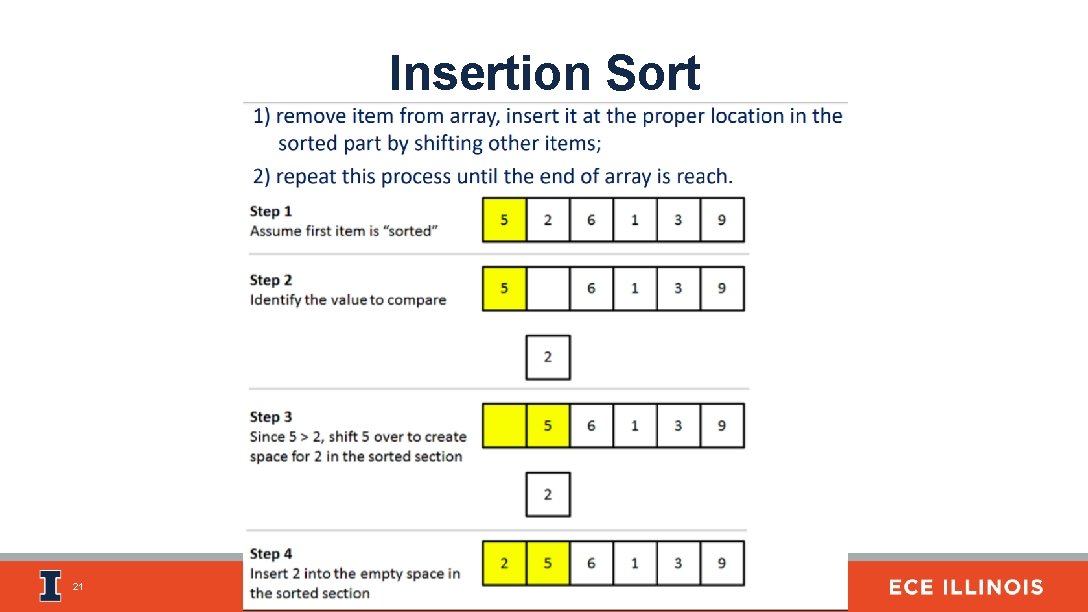 Insertion Sort

1) remove item from array, insert it at the proper location in the sorted part by shifting other items;

2) repeat this process until the end of array is reach.

Step 1
Assume first item is "sorted"

| 5 | 2 | 6 | 1 | 3 | 9 |
|---|---|---|---|---|---|

Step 2
Identify the value to compare

| 5 |  | 6 | 1 | 3 | 9 |
|---|---|---|---|---|---|

2

Step 3
Since 5 > 2, shift 5 over to create space for 2 in the sorted section

|  | 5 | 6 | 1 | 3 | 9 |
|---|---|---|---|---|---|

2

Step 4
Insert 2 into the empty space in the sorted section

| 2 | 5 | 6 | 1 | 3 | 9 |
|---|---|---|---|---|---|

21

ECE ILLINOIS