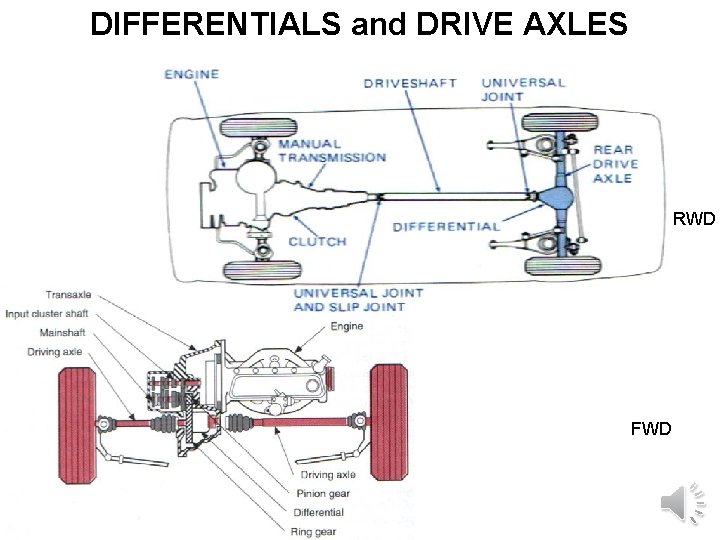 DIFFERENTIALS and DRIVE AXLES

ENGINE
DRIVESHAFT
UNIVERSAL JOINT
MANUAL TRANSMISSION
REAR DRIVE AXLE
DIFFERENTIAL
CLUTCH
UNIVERSAL JOINT AND SLIP JOINT

RWD

Transaxle
Input cluster shaft
Mainshaft
Driving axle
Engine
Driving axle
Pinion gear
Differential
Ring gear

FWD