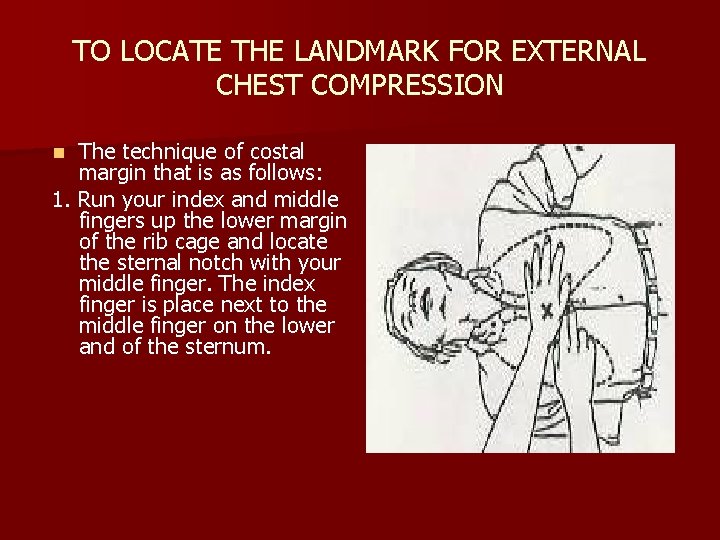 TO LOCATE THE LANDMARK FOR EXTERNAL CHEST COMPRESSION

The technique of costal margin that is as follows:

1. Run your index and middle fingers up the lower margin of the rib cage and locate the sternal notch with your middle finger. The index finger is place next to the middle finger on the lower and of the sternum.

x