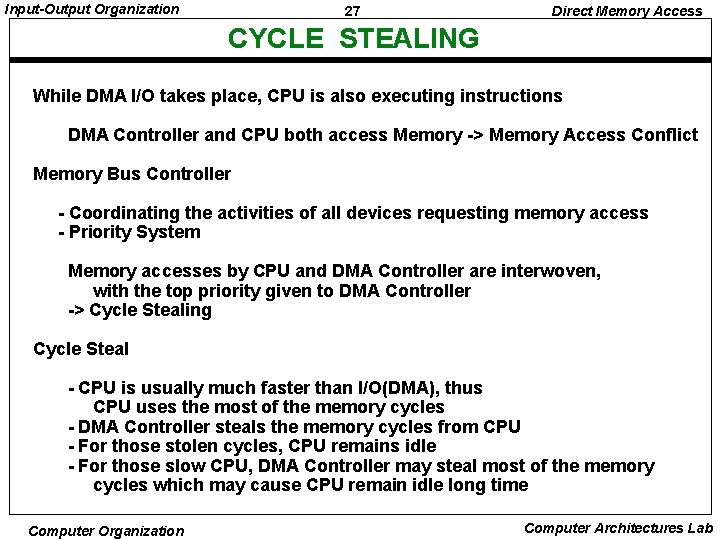 Input-Output Organization 27 Direct Memory Access

CYCLE STEALING

While DMA I/O takes place, CPU is also executing instructions

DMA Controller and CPU both access Memory -> Memory Access Conflict

Memory Bus Controller

- Coordinating the activities of all devices requesting memory access
- Priority System

Memory accesses by CPU and DMA Controller are interwoven, with the top priority given to DMA Controller
-> Cycle Stealing

Cycle Steal

- CPU is usually much faster than I/O(DMA), thus CPU uses the most of the memory cycles
- DMA Controller steals the memory cycles from CPU
- For those stolen cycles, CPU remains idle
- For those slow CPU, DMA Controller may steal most of the memory cycles which may cause CPU remain idle long time

Computer Organization Computer Architectures Lab