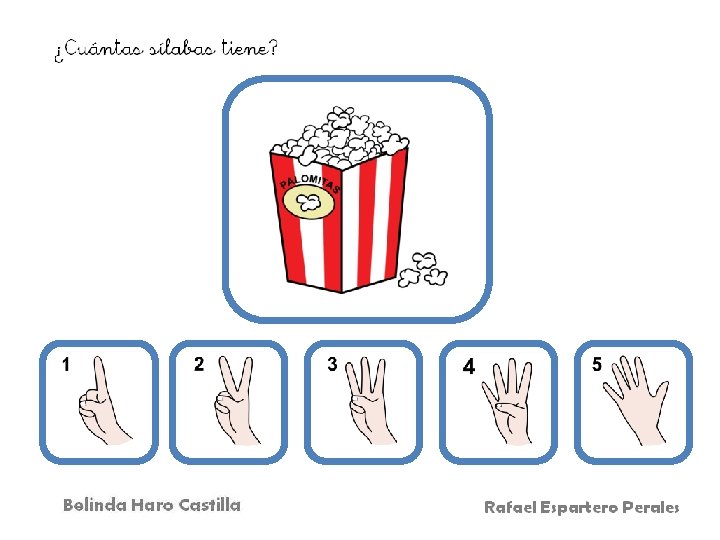 ¿Cuántas sílabas tiene?

PALOMITAS

1

2

3

4

5

Belinda Haro Castilla

Rafael Espartero Perales