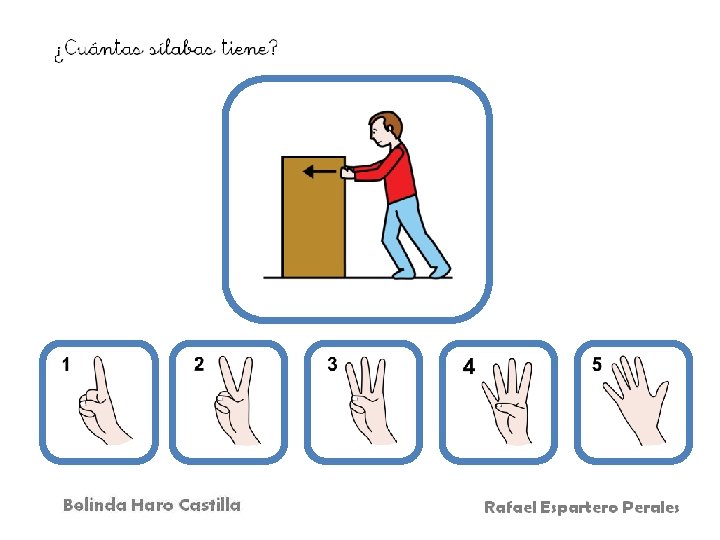 ¿Cuántas sílabas tiene?

1

2

3

4

5

Belinda Haro Castilla

Rafael Espartero Perales