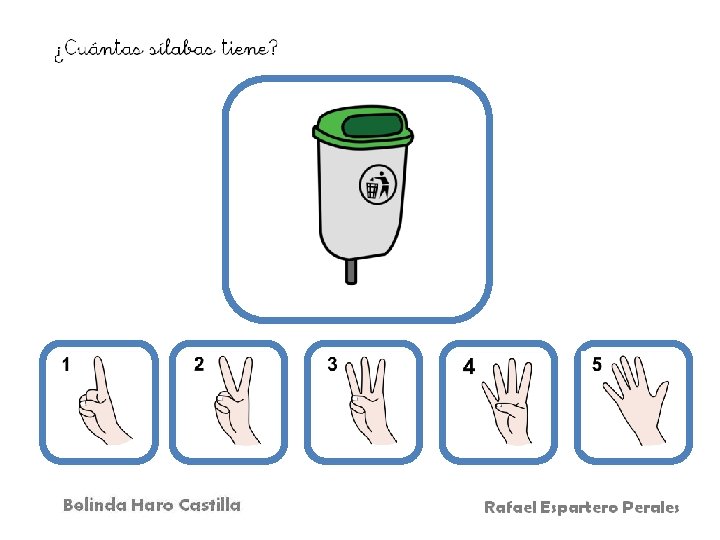 ¿Cuántas sílabas tiene?

1

2

3

4

5

Belinda Haro Castilla

Rafael Espartero Perales