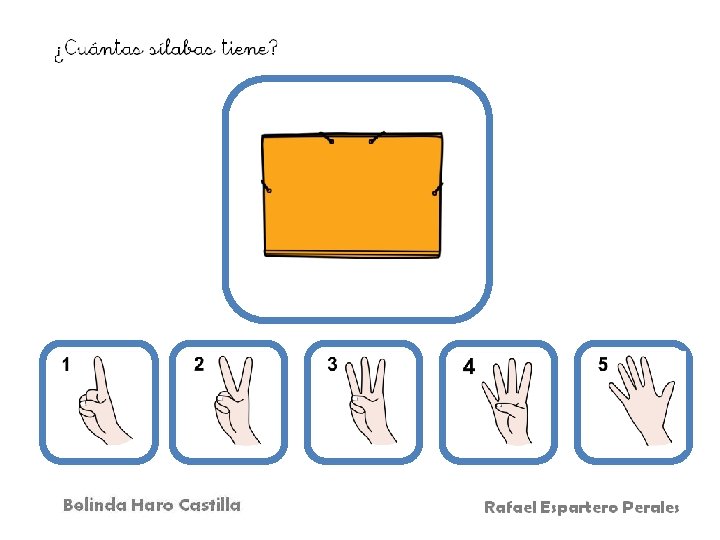 ¿Cuántas sílabas tiene?

1

2

3

4

5

Belinda Haro Castilla

Rafael Espartero Perales