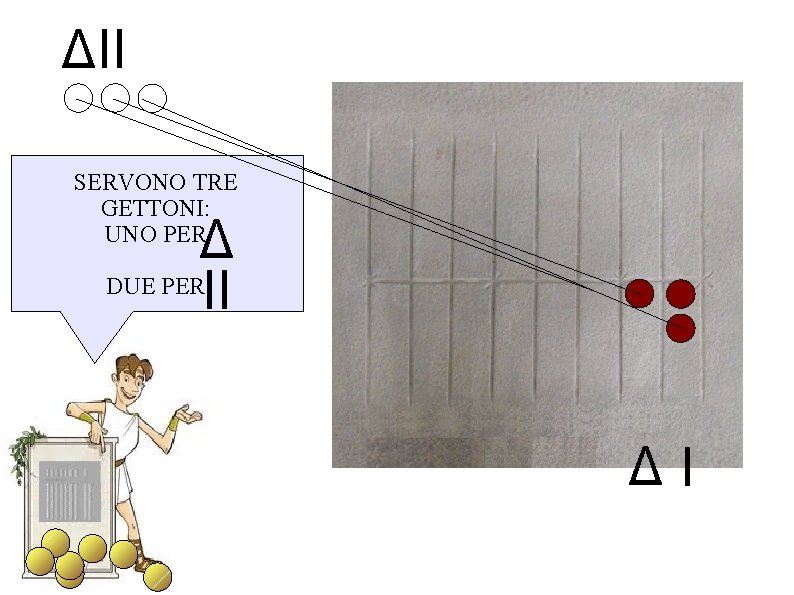 ΔII

SERVONO TRE GETTONI:
UNO PER Δ

DUE PER II

Δ I