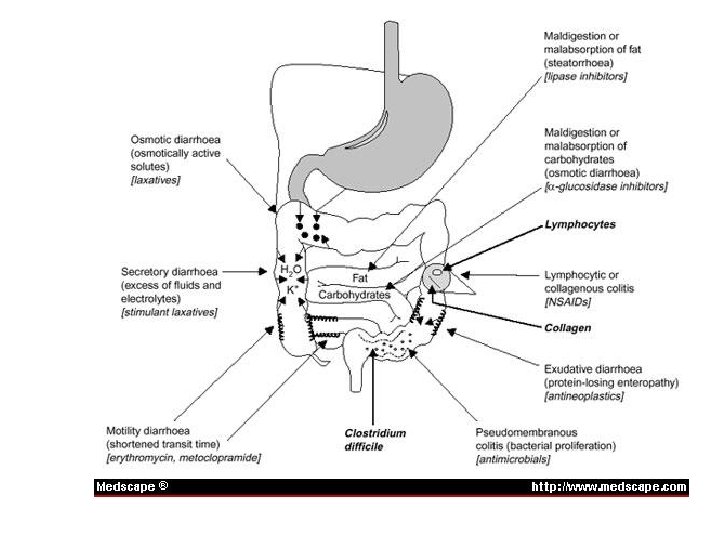 Maldigestion or malabsorption of fat (steatorrhoea) [lipase inhibitors]

Osmotic diarrhoea (osmotically active solutes) [laxatives]

Maldigestion or malabsorption of carbohydrates (osmotic diarrhoea) [α-glucosidase inhibitors]

Lymphocytes

Secretory diarrhoea (excess of fluids and electrolytes) [stimulant laxatives]

$H_2O$

$K^+$

Fat

Carbohydrates

Lymphocytic or collagenous colitis [NSAIDs]

Collagen

Exudative diarrhoea (protein-losing enteropathy) [antineoplastics]

Motility diarrhoea (shortened transit time) [erythromycin, metoclopramide]

Clostridium difficile

Pseudomembranous colitis (bacterial proliferation) [antimicrobials]

Medscape ®

http://www.medscape.com