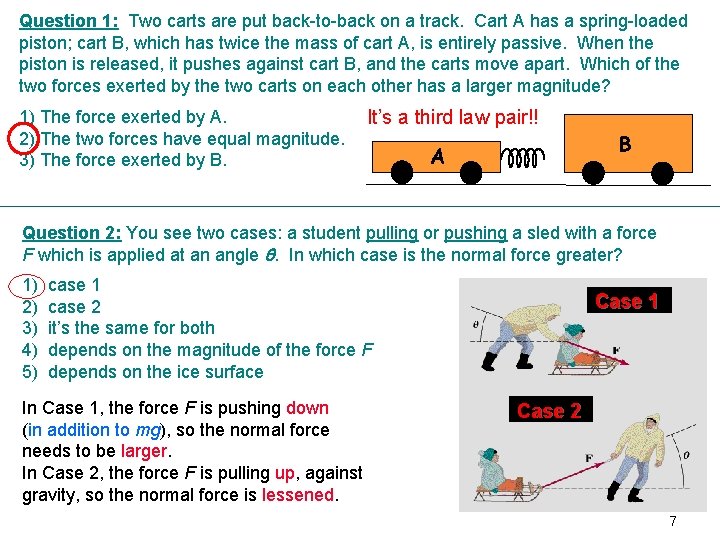 Question 1: Two carts are put back-to-back on a track. Cart A has a spring-loaded piston; cart B, which has twice the mass of cart A, is entirely passive. When the piston is released, it pushes against cart B, and the carts move apart. Which of the two forces exerted by the two carts on each other has a larger magnitude?

1) The force exerted by A.
2) The two forces have equal magnitude.
3) The force exerted by B.

It's a third law pair!!

A

B

Question 2: You see two cases: a student pulling or pushing a sled with a force $F$ which is applied at an angle $\theta$. In which case is the normal force greater?

1) case 1
2) case 2
3) it's the same for both
4) depends on the magnitude of the force $F$
5) depends on the ice surface

In Case 1, the force $F$ is pushing down (in addition to $mg$), so the normal force needs to be larger.
In Case 2, the force $F$ is pulling up, against gravity, so the normal force is lessened.

Case 1

$\theta$

F

Case 2

F

$\theta$

7