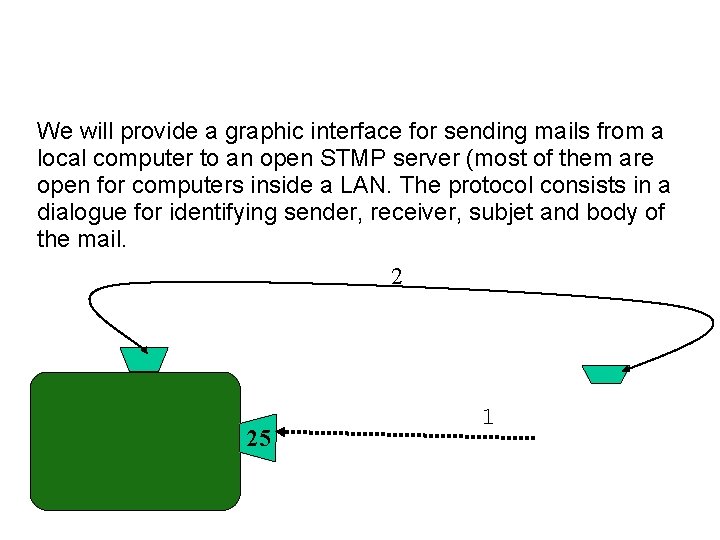 We will provide a graphic interface for sending mails from a local computer to an open STMP server (most of them are open for computers inside a LAN. The protocol consists in a dialogue for identifying sender, receiver, subjet and body of the mail.

2

1

25