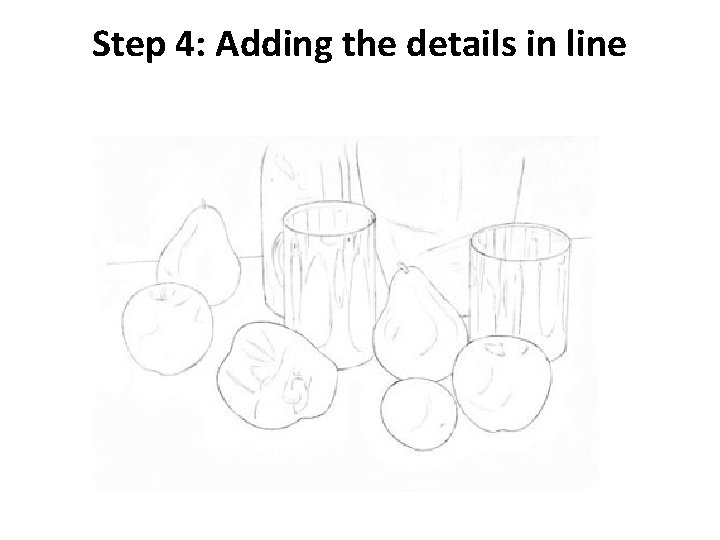 Step 4: Adding the details in line