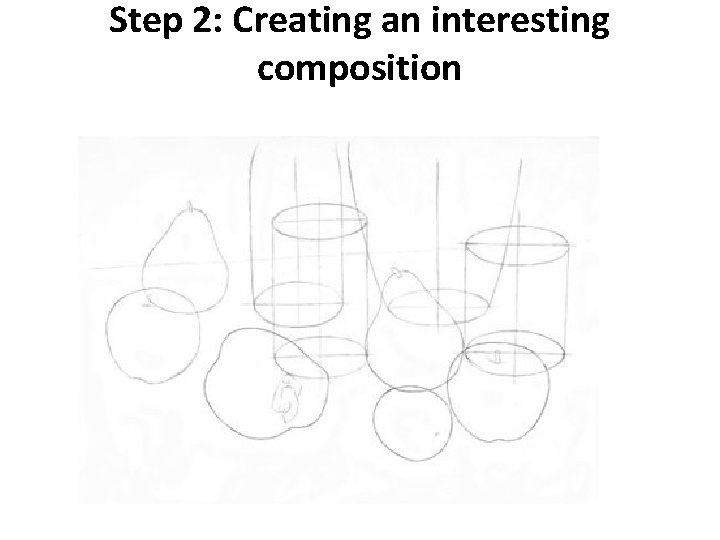 Step 2: Creating an interesting composition