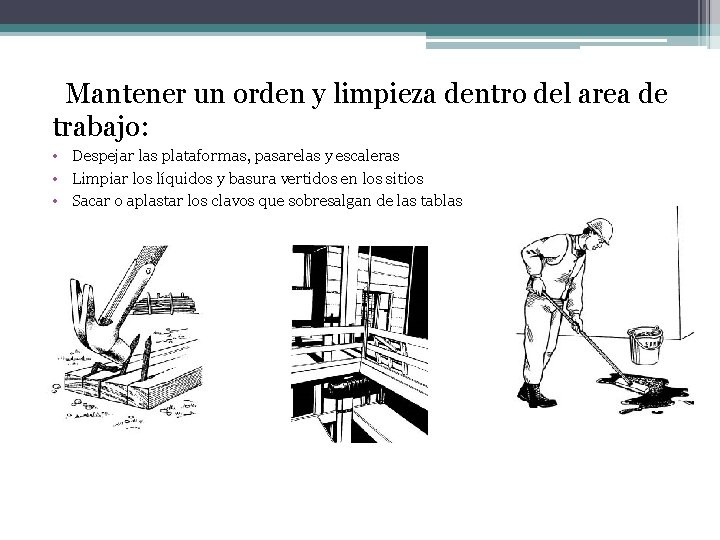 Mantener un orden y limpieza dentro del area de trabajo:

• Despejar las plataformas, pasarelas y escaleras
• Limpiar los líquidos y basura vertidos en los sitios
• Sacar o aplastar los clavos que sobresalgan de las tablas