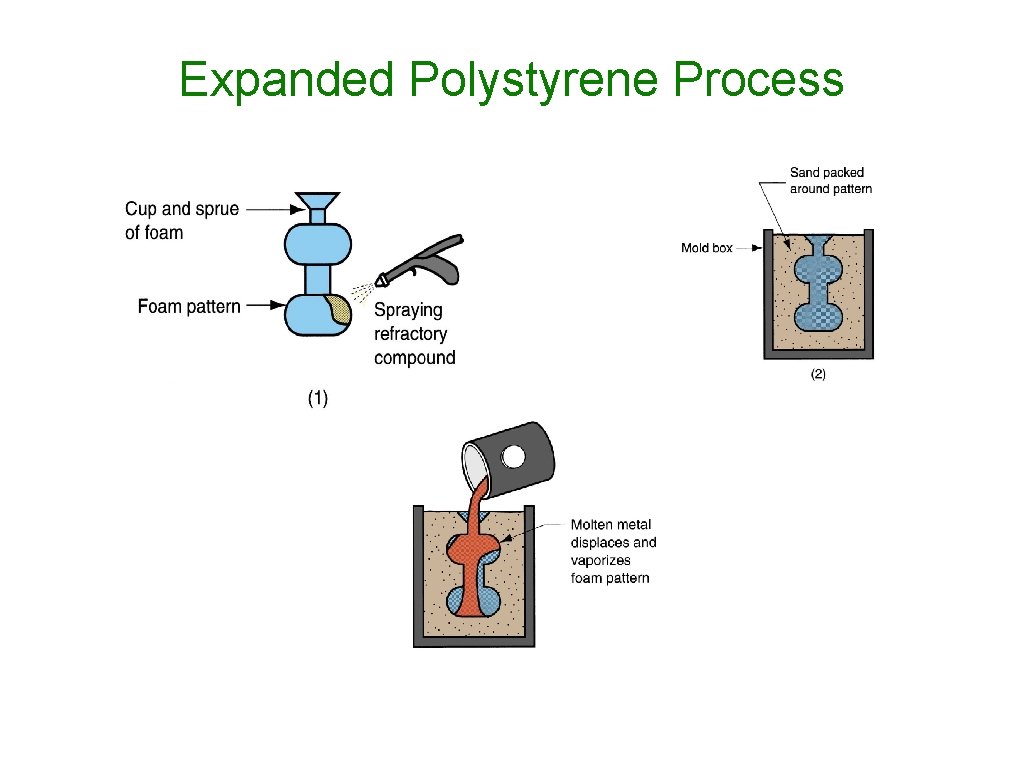 Expanded Polystyrene Process

Cup and sprue of foam

Foam pattern

Spraying refractory compound

(1)

Sand packed around pattern

Mold box

(2)

Molten metal displaces and vaporizes foam pattern