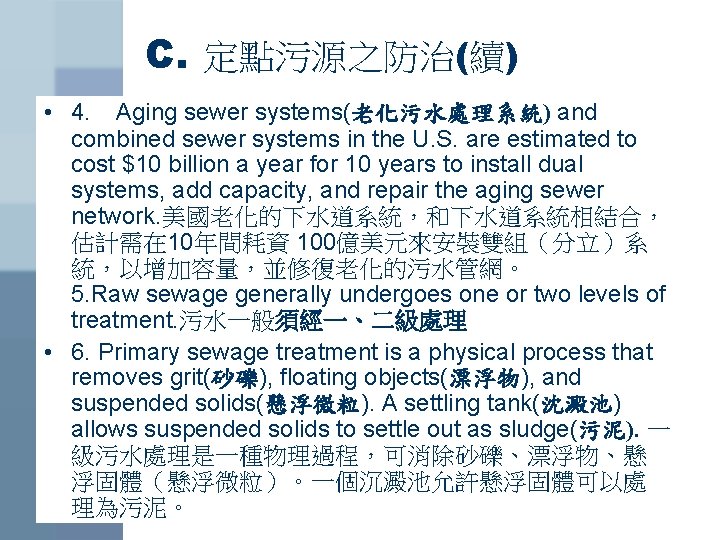 C. 定點污源之防治(續)

• 4. Aging sewer systems(老化污水處理系統) and combined sewer systems in the U.S. are estimated to cost $10 billion a year for 10 years to install dual systems, add capacity, and repair the aging sewer network.美國老化的下水道系統，和下水道系統相結合，估計需在10年間耗資 100億美元來安裝雙組（分立）系統，以增加容量，並修復老化的污水管網。
5.Raw sewage generally undergoes one or two levels of treatment.污水一般須經一、二級處理

• 6. Primary sewage treatment is a physical process that removes grit(砂礫), floating objects(漂浮物), and suspended solids(懸浮微粒). A settling tank(沈澱池) allows suspended solids to settle out as sludge(污泥). 一級污水處理是一種物理過程，可消除砂礫、漂浮物、懸浮固體（懸浮微粒）。一個沉澱池允許懸浮固體可以處理為污泥。