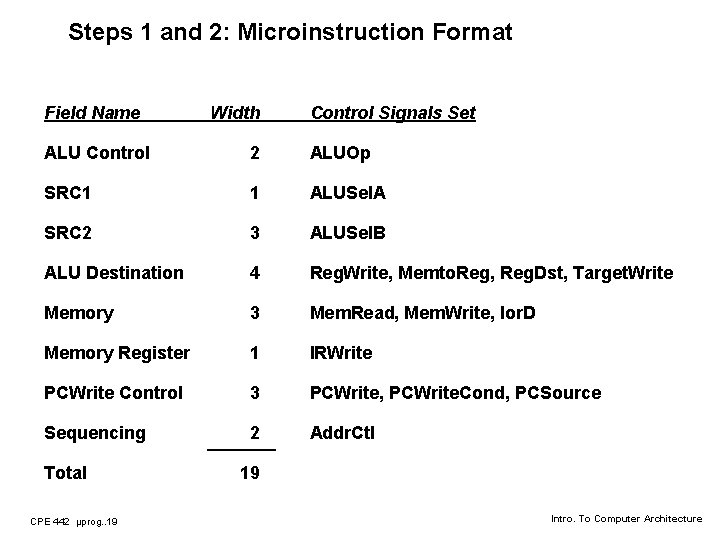 Steps 1 and 2: Microinstruction Format

| Field Name | Width | Control Signals Set |
|---|---|---|
| ALU Control | 2 | ALUOp |
| SRC1 | 1 | ALUSelA |
| SRC2 | 3 | ALUSelB |
| ALU Destination | 4 | RegWrite, MemtoReg, RegDst, TargetWrite |
| Memory | 3 | MemRead, MemWrite, IorD |
| Memory Register | 1 | IRWrite |
| PCWrite Control | 3 | PCWrite, PCWriteCond, PCSource |
| Sequencing | 2 | AddrCtl |
| Total | 19 | |

CPE 442 µprog..19

Intro. To Computer Architecture