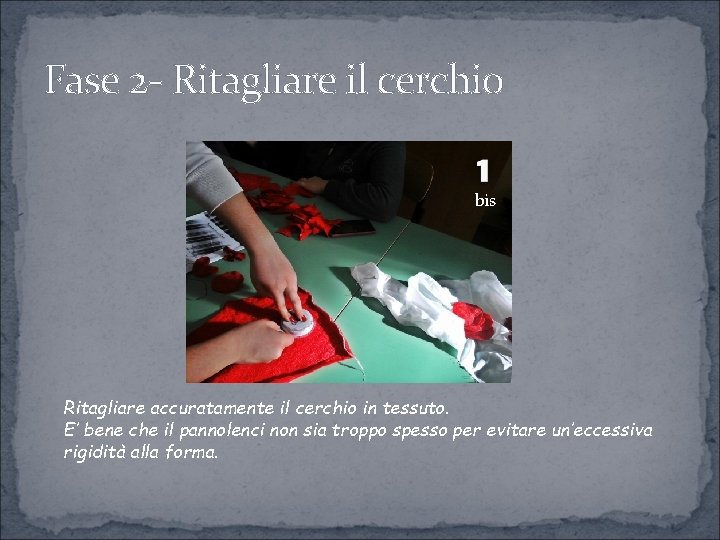 Fase 2- Ritagliare il cerchio

1
bis

Ritagliare accuratamente il cerchio in tessuto.
E' bene che il pannolenci non sia troppo spesso per evitare un'eccessiva rigidità alla forma.