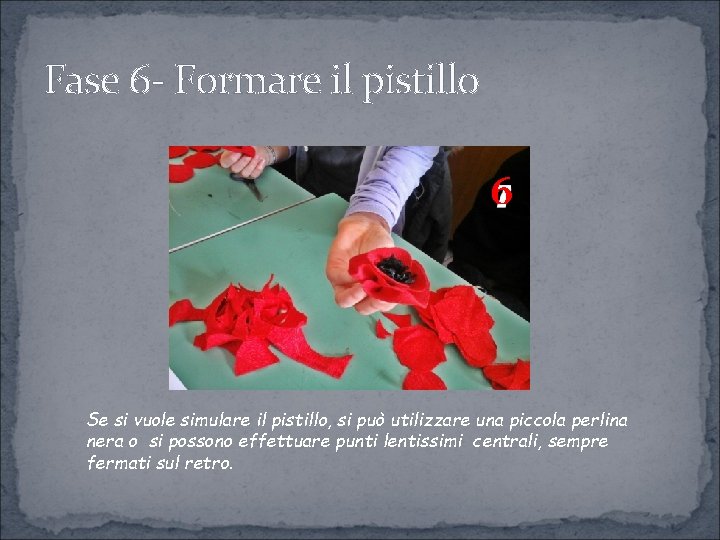 Fase 6- Formare il pistillo

6

Se si vuole simulare il pistillo, si può utilizzare una piccola perlina nera o si possono effettuare punti lentissimi centrali, sempre fermati sul retro.