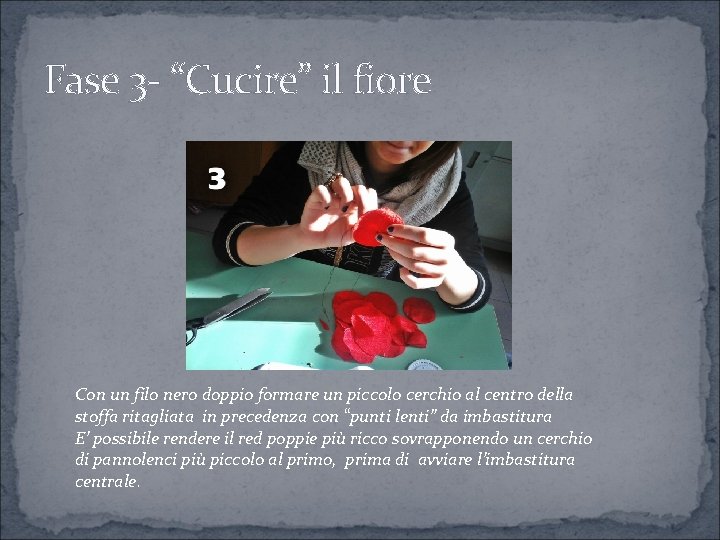 Fase 3- “Cucire” il fiore

3

Con un filo nero doppio formare un piccolo cerchio al centro della stoffa ritagliata in precedenza con “punti lenti” da imbastitura
E’ possibile rendere il red poppie più ricco sovrapponendo un cerchio di pannolenci più piccolo al primo, prima di avviare l’imbastitura centrale.