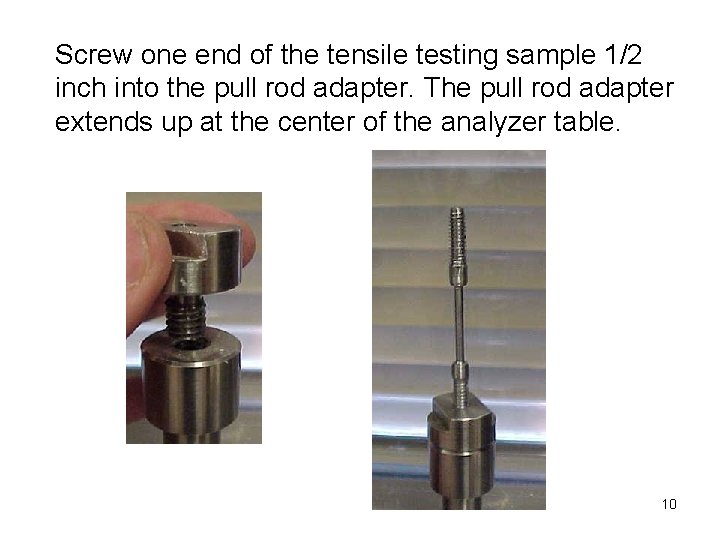 Screw one end of the tensile testing sample 1/2 inch into the pull rod adapter. The pull rod adapter extends up at the center of the analyzer table.

10