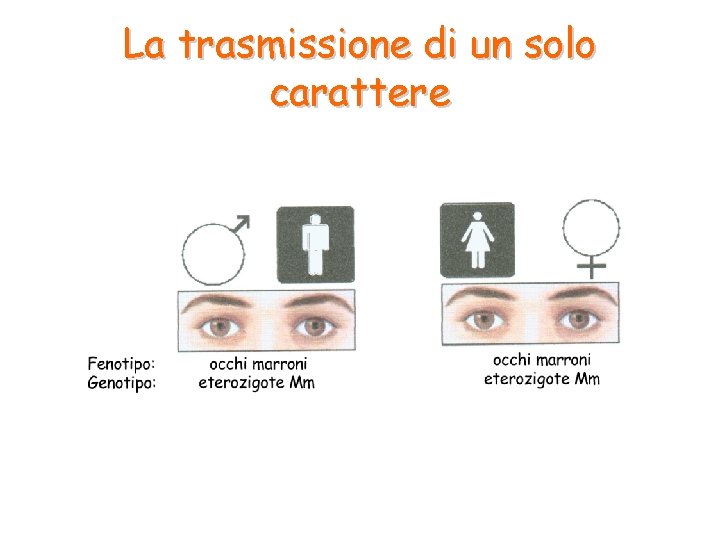 La trasmissione di un solo carattere

Fenotipo: occhi marroni
Genotipo: eterozigote Mm

occhi marroni
eterozigote Mm