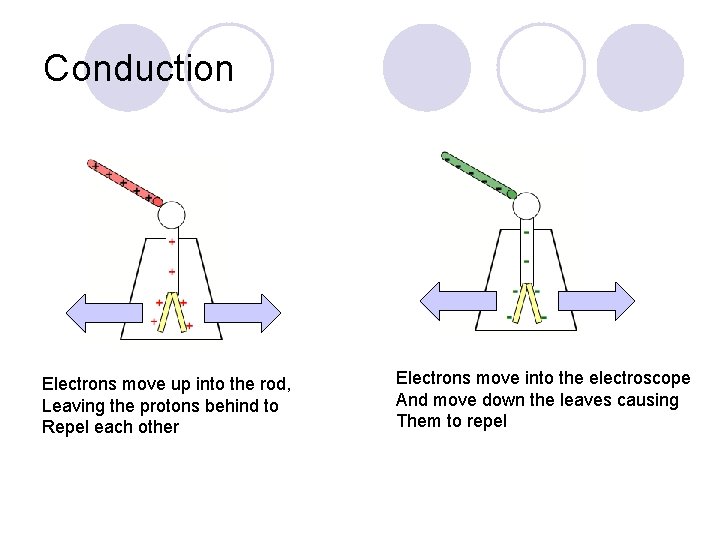 Conduction

Electrons move up into the rod,
Leaving the protons behind to
Repel each other

Electrons move into the electroscope
And move down the leaves causing
Them to repel