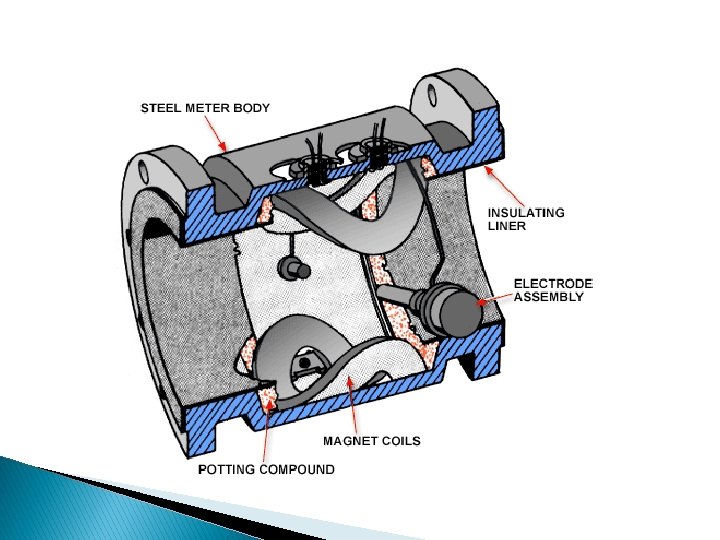 STEEL METER BODY

INSULATING LINER

ELECTRODE ASSEMBLY

MAGNET COILS

POTTING COMPOUND