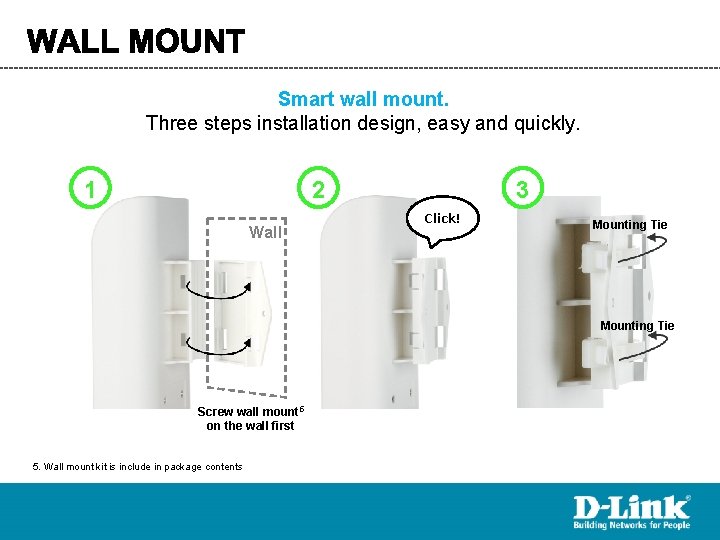 WALL MOUNT

Smart wall mount.
Three steps installation design, easy and quickly.

1

Wall

Screw wall mount$^5$ on the wall first

2

Click!

3

Mounting Tie

Mounting Tie

5. Wall mount kit is include in package contents

D-Link®
Building Networks for People