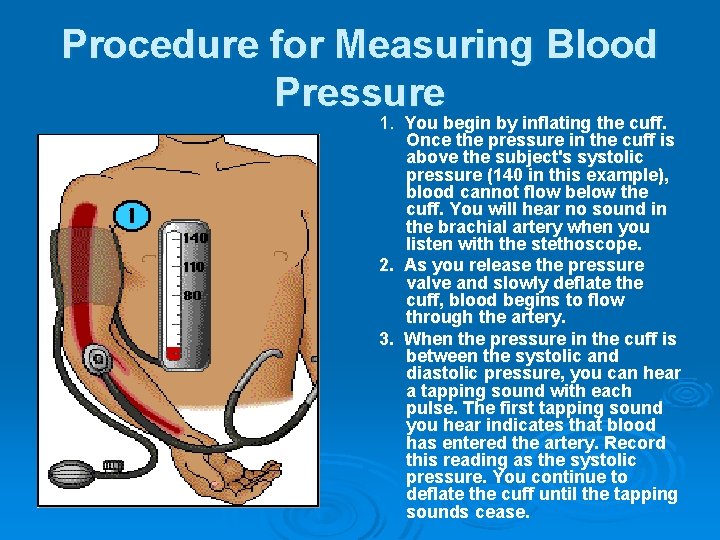 Procedure for Measuring Blood Pressure

1

140
110
80

1. You begin by inflating the cuff. Once the pressure in the cuff is above the subject's systolic pressure (140 in this example), blood cannot flow below the cuff. You will hear no sound in the brachial artery when you listen with the stethoscope.

2. As you release the pressure valve and slowly deflate the cuff, blood begins to flow through the artery.

3. When the pressure in the cuff is between the systolic and diastolic pressure, you can hear a tapping sound with each pulse. The first tapping sound you hear indicates that blood has entered the artery. Record this reading as the systolic pressure. You continue to deflate the cuff until the tapping sounds cease.