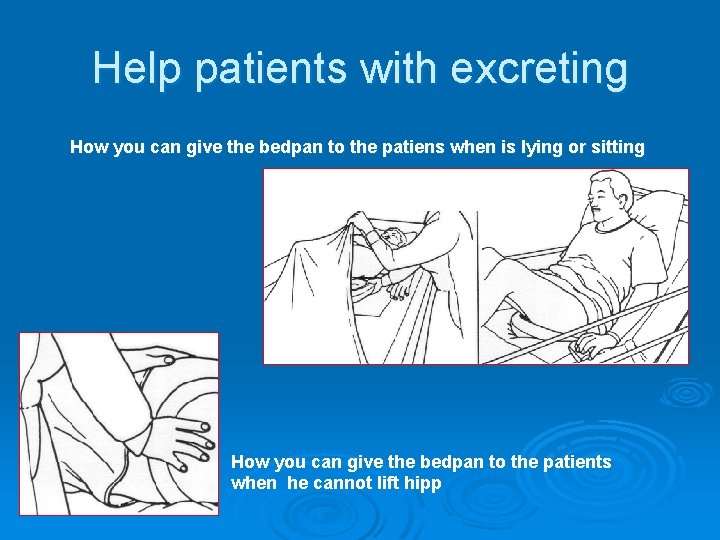 Help patients with excreting

How you can give the bedpan to the patiens when is lying or sitting

How you can give the bedpan to the patients when he cannot lift hipp