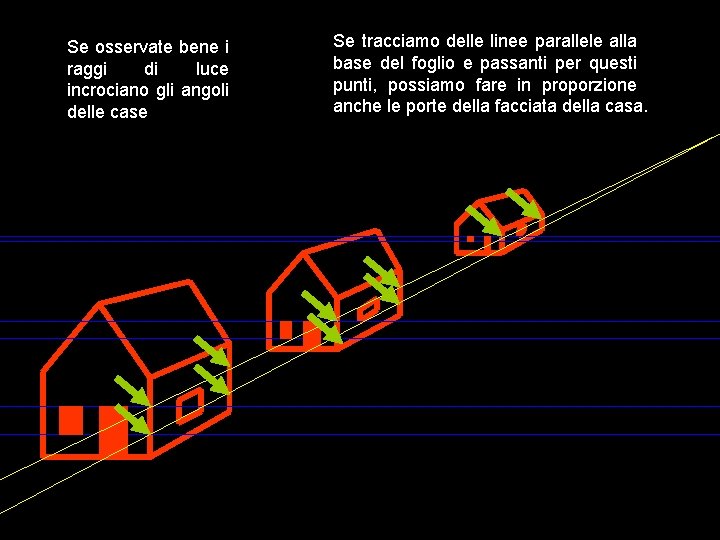 Se osservate bene i raggi di luce incrociano gli angoli delle case

Se tracciamo delle linee parallele alla base del foglio e passanti per questi punti, possiamo fare in proporzione anche le porte della facciata della casa.