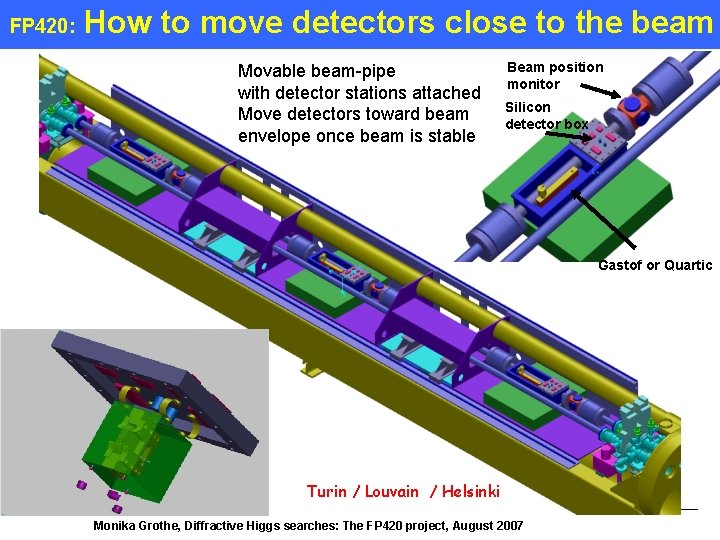 FP420: How to move detectors close to the beam

Movable beam-pipe
with detector stations attached
Move detectors toward beam
envelope once beam is stable

Beam position monitor

Silicon detector box

Gastof or Quartic

Turin / Louvain / Helsinki

Monika Grothe, Diffractive Higgs searches: The FP420 project, August 2007