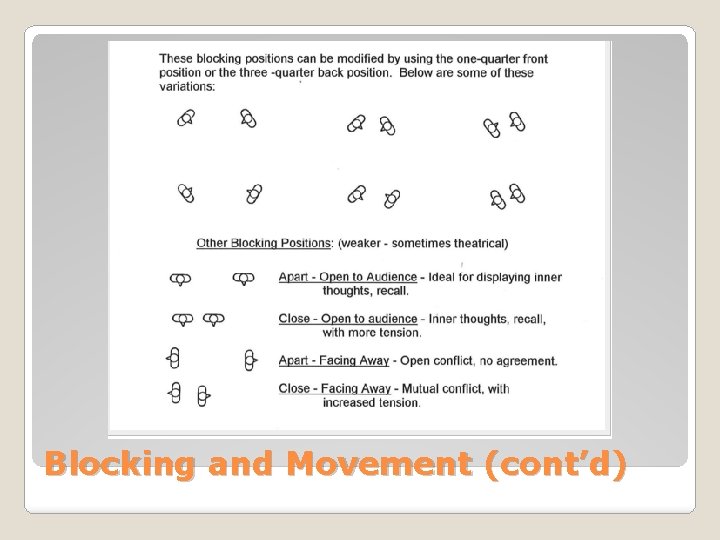 These blocking positions can be modified by using the one-quarter front position or the three -quarter back position. Below are some of these variations:

Other Blocking Positions: (weaker - sometimes theatrical)

Apart - Open to Audience - Ideal for displaying inner thoughts, recall.

Close - Open to audience - Inner thoughts, recall, with more tension.

Apart - Facing Away - Open conflict, no agreement.

Close - Facing Away - Mutual conflict, with increased tension.

Blocking and Movement (cont'd)