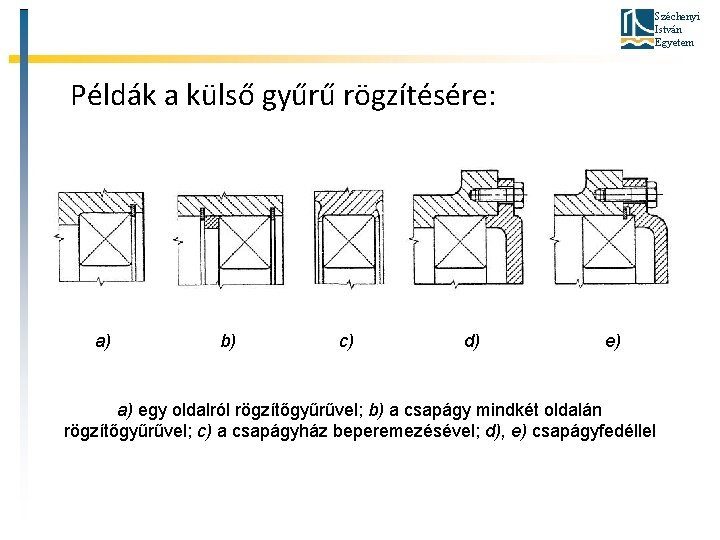 Széchenyi
István
Egyetem

Példák a külső gyűrű rögzítésére:

a)

b)

c)

d)

e)

a) egy oldalról rögzítőgyűrűvel; b) a csapágy mindkét oldalán rögzítőgyűrűvel; c) a csapágyház beperemezésével; d), e) csapágyfedéllel