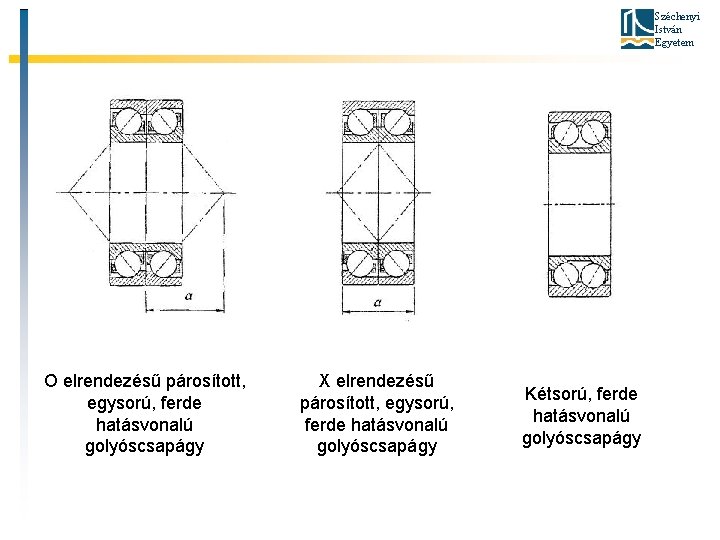 Széchenyi István Egyetem

$a$

$a$

O elrendezésű párosított, egysorú, ferde hatásvonalú golyóscsapágy

X elrendezésű párosított, egysorú, ferde hatásvonalú golyóscsapágy

Kétsorú, ferde hatásvonalú golyóscsapágy