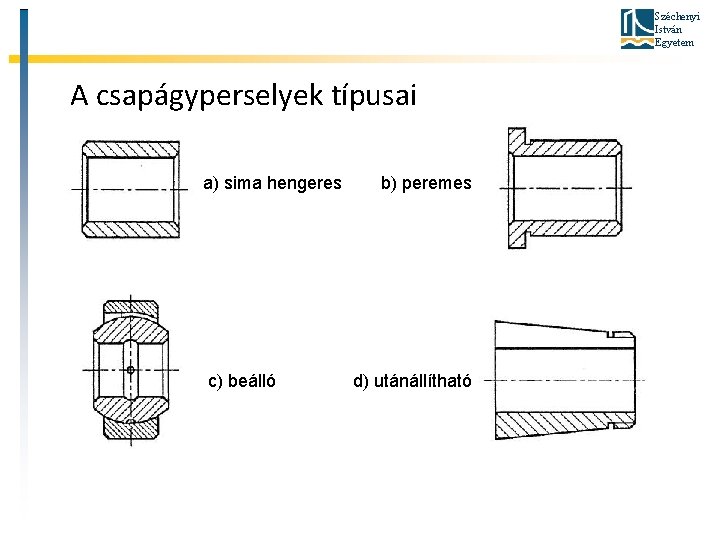 Széchenyi István Egyetem

A csapágyperselyek típusai

a) sima hengeres

b) peremes

c) beálló

d) utánállítható