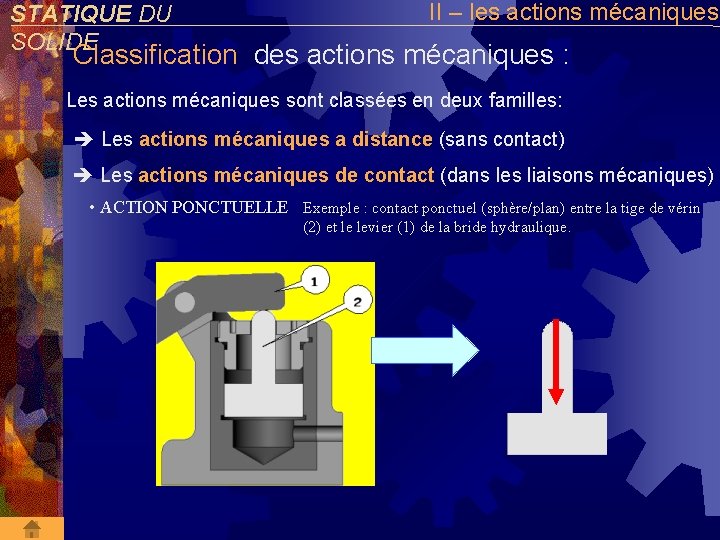 STATIQUE DU SOLIDE

II – les actions mécaniques

Classification des actions mécaniques :

Les actions mécaniques sont classées en deux familles:

➔ Les actions mécaniques a distance (sans contact)

➔ Les actions mécaniques de contact (dans les liaisons mécaniques)

• ACTION PONCTUELLE Exemple : contact ponctuel (sphère/plan) entre la tige de vérin (2) et le levier (1) de la bride hydraulique.

1

2