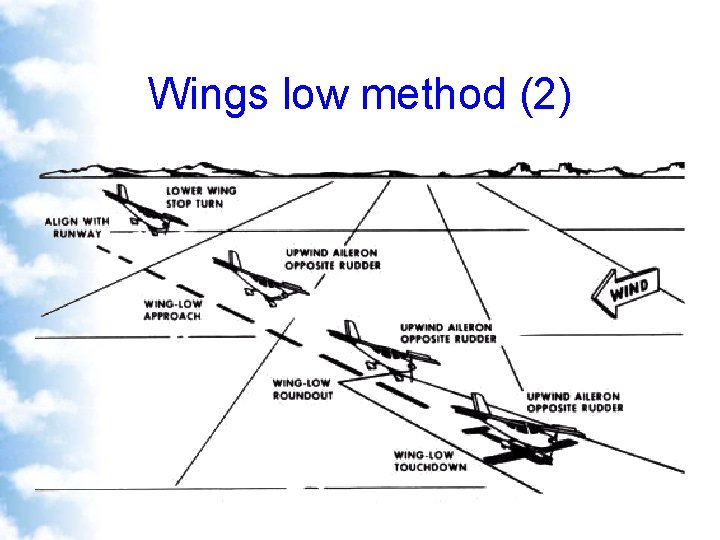 Wings low method (2)

LOWER WING
STOP TURN

ALIGN WITH
RUNWAY

UPWIND AILERON
OPPOSITE RUDDER

WING-LOW
APPROACH

WIND

UPWIND AILERON
OPPOSITE RUDDER

WING-LOW
ROUNDOUT

UPWIND AILERON
OPPOSITE RUDDER

WING-LOW
TOUCHDOWN