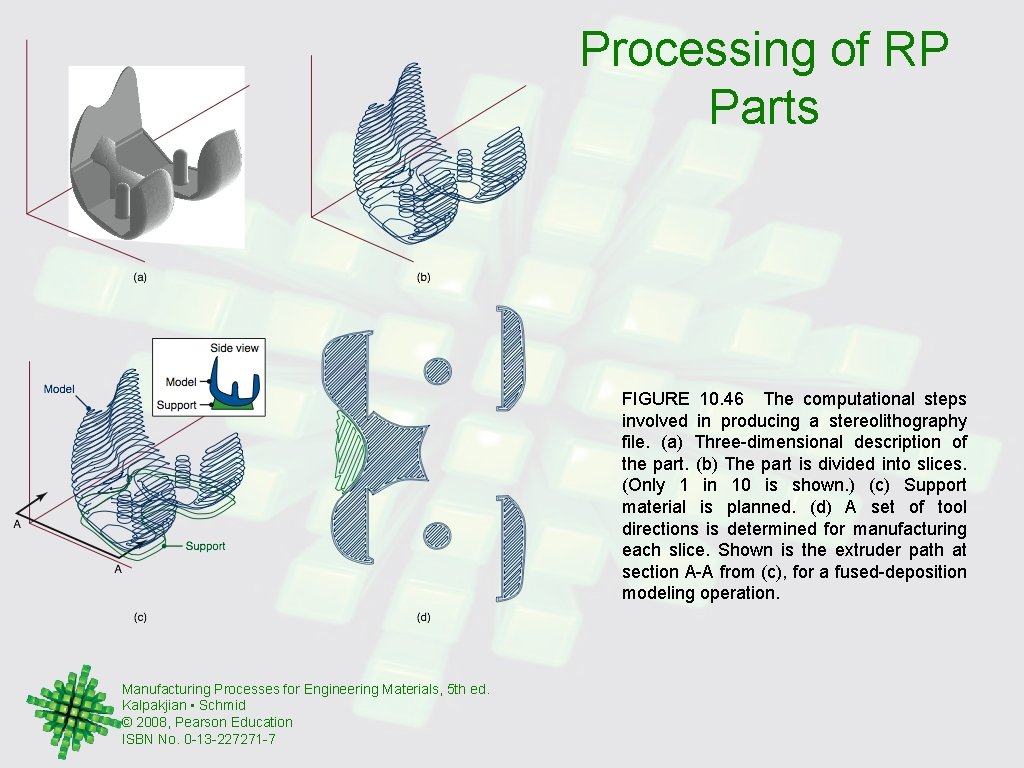 Processing of RP Parts

(a)

(b)

Side view

Model

Support

Model

A

A

Support

(c)

(d)

FIGURE 10.46 The computational steps involved in producing a stereolithography file. (a) Three-dimensional description of the part. (b) The part is divided into slices. (Only 1 in 10 is shown.) (c) Support material is planned. (d) A set of tool directions is determined for manufacturing each slice. Shown is the extruder path at section A-A from (c), for a fused-deposition modeling operation.

Manufacturing Processes for Engineering Materials, 5th ed.
Kalpakjian • Schmid
© 2008, Pearson Education
ISBN No. 0-13-227271-7