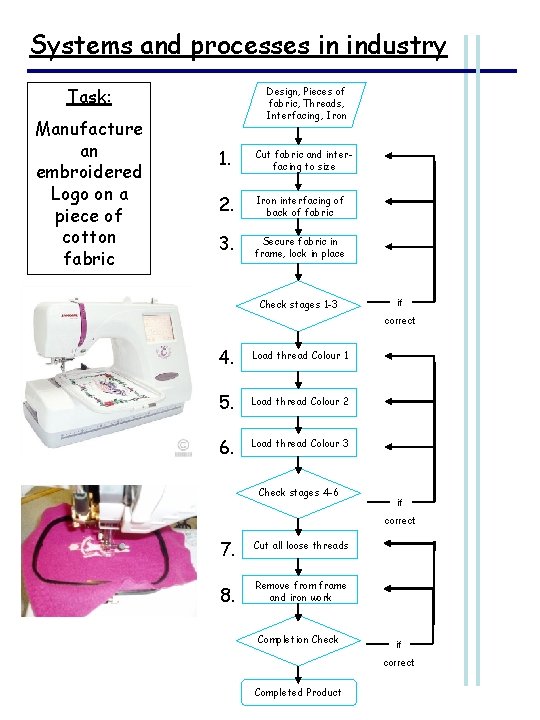 Systems and processes in industry

Task:

Manufacture an embroidered Logo on a piece of cotton fabric

Design, Pieces of fabric, Threads, Interfacing, Iron

1. Cut fabric and interfacing to size

2. Iron interfacing of back of fabric

3. Secure fabric in frame, lock in place

Check stages 1-3

if correct

4. Load thread Colour 1

5. Load thread Colour 2

6. Load thread Colour 3

Check stages 4-6

if correct

7. Cut all loose threads

8. Remove from frame and iron work

Completion Check

if correct

Completed Product