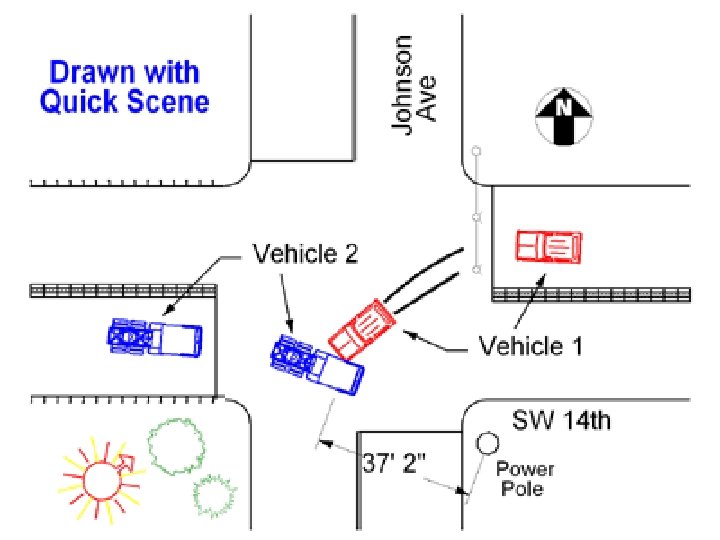 Drawn with Quick Scene

Johnson Ave

N

Vehicle 2

Vehicle 1

SW 14th

37' 2"

Power Pole