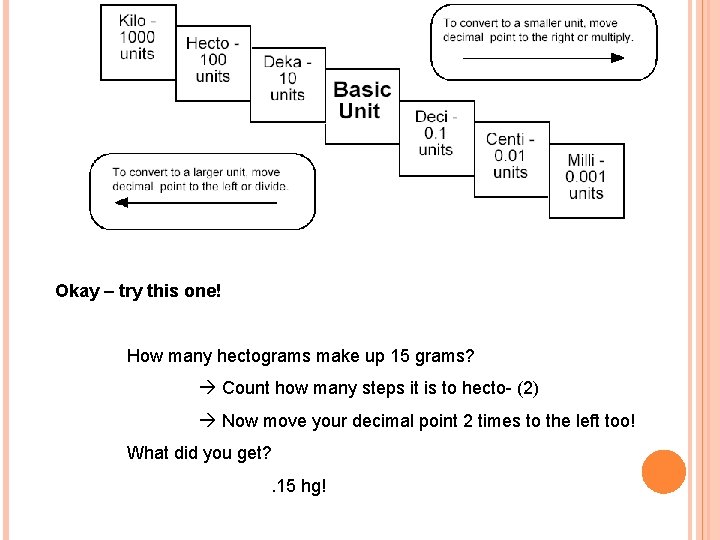 Kilo - 1000 units

Hecto - 100 units

Deka - 10 units

Basic Unit

Deci - 0.1 units

Centi - 0.01 units

Milli - 0.001 units

To convert to a smaller unit, move decimal point to the right or multiply.

To convert to a larger unit, move decimal point to the left or divide.

Okay – try this one!

How many hectograms make up 15 grams?

→ Count how many steps it is to hecto- (2)

→ Now move your decimal point 2 times to the left too!

What did you get?

.15 hg!