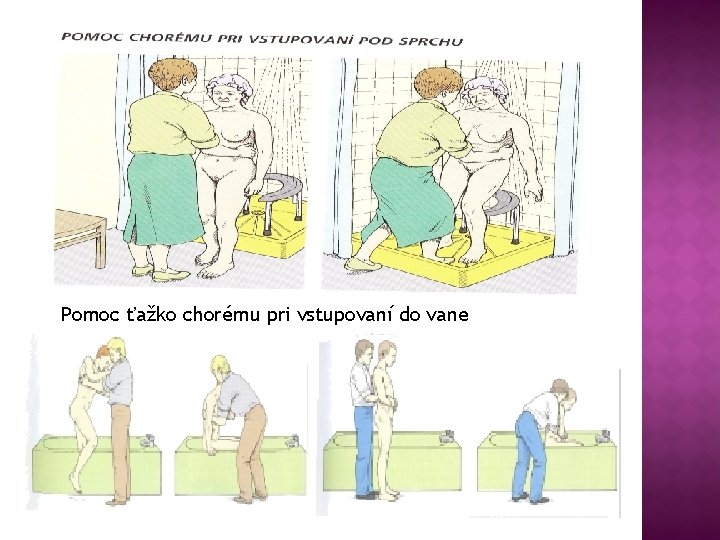 POMOC CHORÉMU PRI VSTUPOVANÍ POD SPRCHU

Pomoc ťažko chorému pri vstupovaní do vane