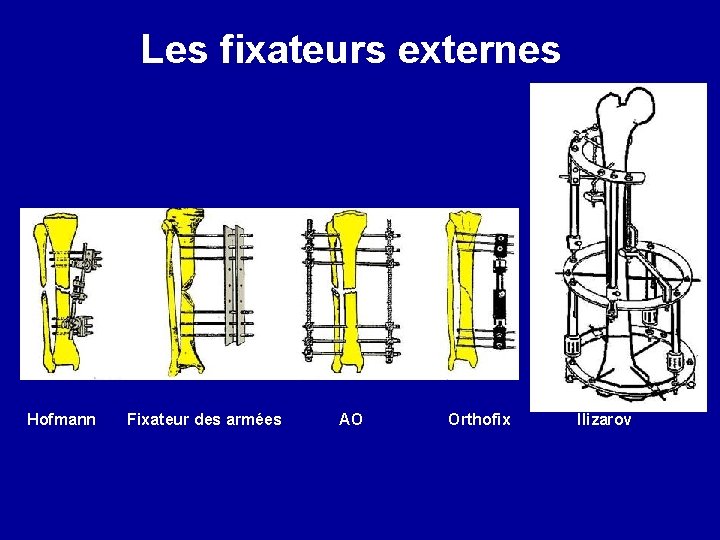 Les fixateurs externes

Hofmann Fixateur des armées AO Orthofix Ilizarov