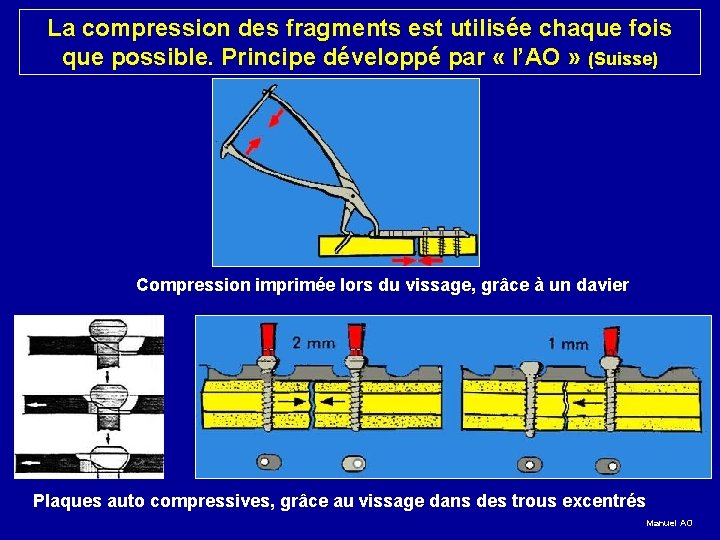 La compression des fragments est utilisée chaque fois que possible. Principe développé par « l'AO » (Suisse)

Compression imprimée lors du vissage, grâce à un davier

2 mm

1 mm

Plaques auto compressives, grâce au vissage dans des trous excentrés

Manuel AO