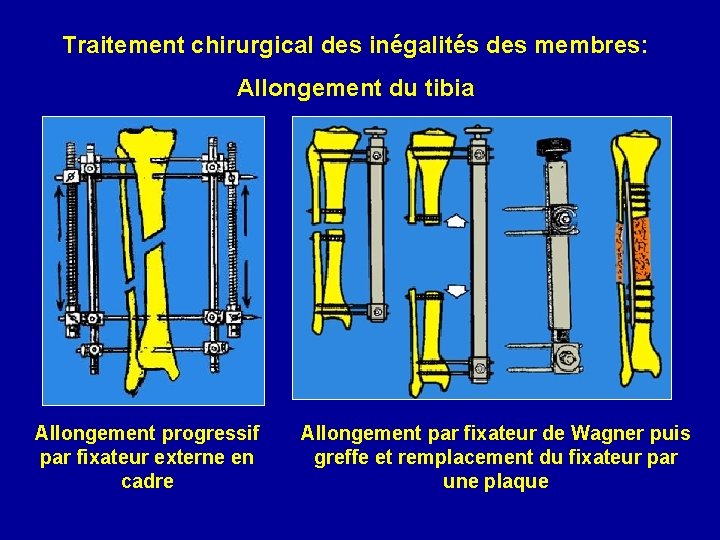 Traitement chirurgical des inégalités des membres:

Allongement du tibia

Allongement progressif par fixateur externe en cadre

Allongement par fixateur de Wagner puis greffe et remplacement du fixateur par une plaque