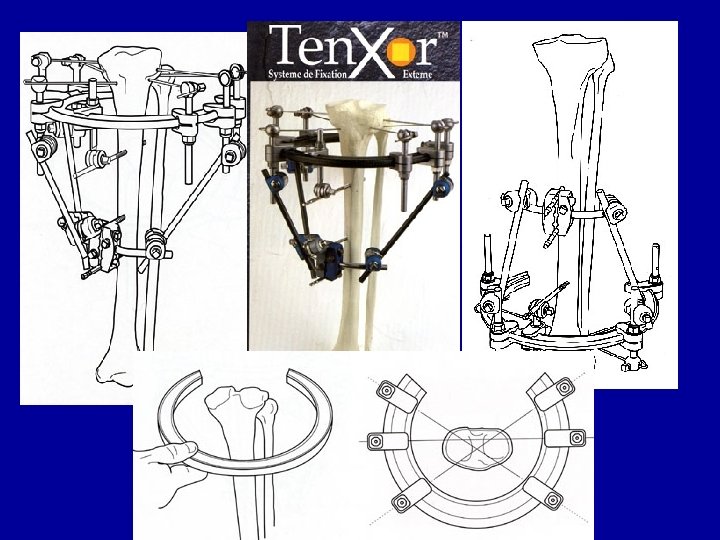 TenXor™
Systeme de Fixation Externe